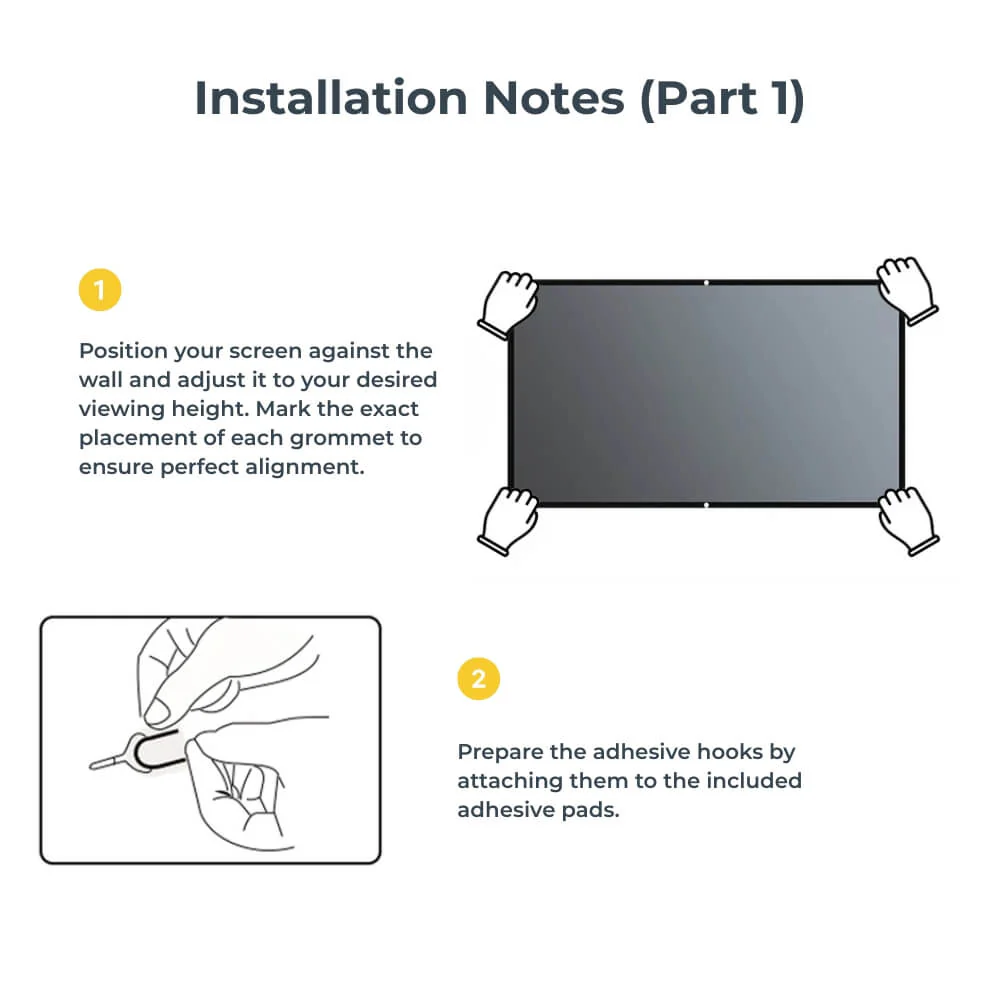 Installation Notes (Part 1)

1

Position your screen against the wall and adjust it to your desired viewing height. Mark the exact placement of each grommet to ensure perfect alignment.

2

Prepare the adhesive hooks by attaching them to the included adhesive pads.